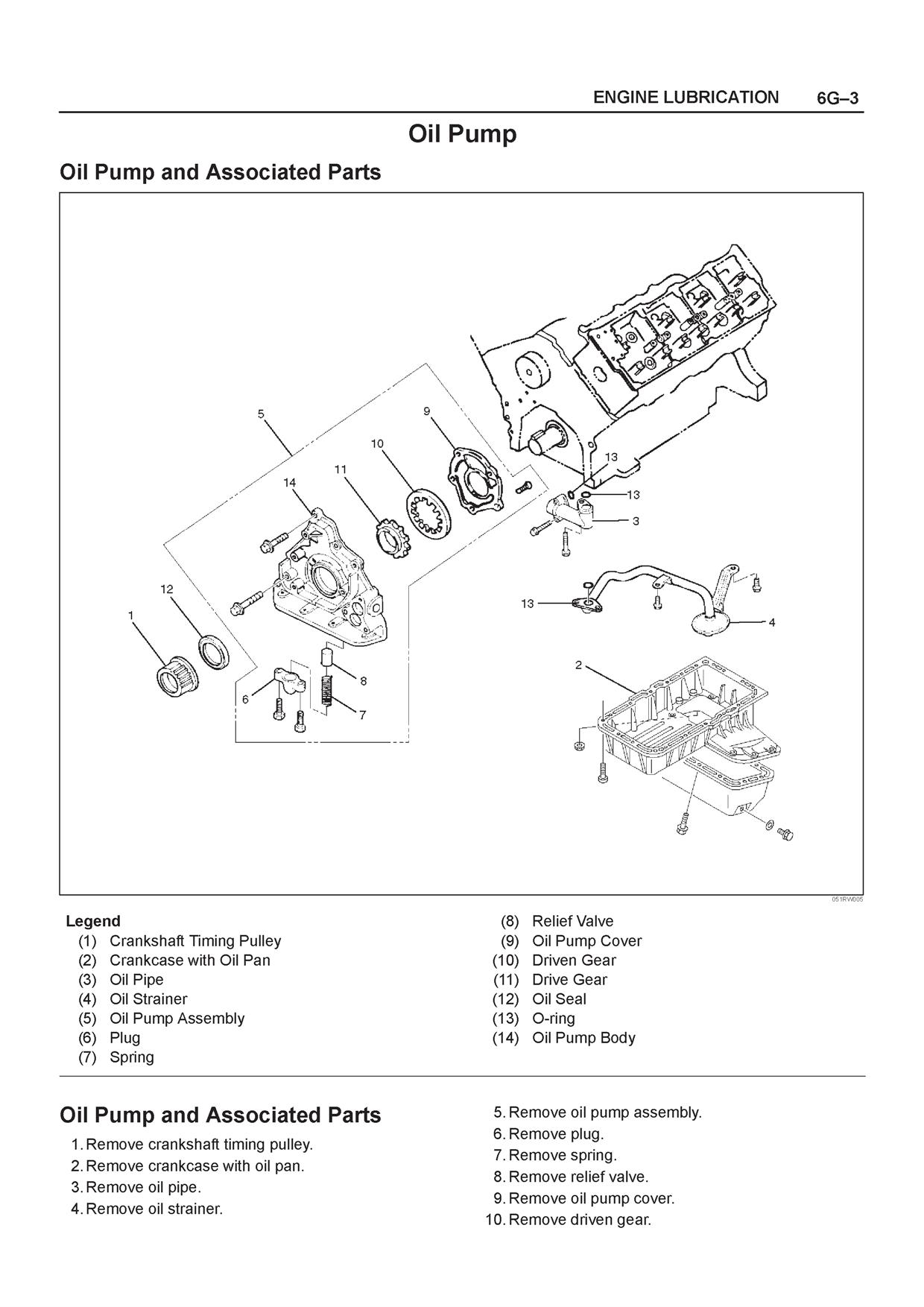 ENGINE LUBRICATION 6G–3

Oil Pump

Oil Pump and Associated Parts

5
9
10
11
14
13
13
3
12
1
13
4
2
8
6
7

051RW005

Legend
(1) Crankshaft Timing Pulley
(2) Crankcase with Oil Pan
(3) Oil Pipe
(4) Oil Strainer
(5) Oil Pump Assembly
(6) Plug
(7) Spring
(8) Relief Valve
(9) Oil Pump Cover
(10) Driven Gear
(11) Drive Gear
(12) Oil Seal
(13) O-ring
(14) Oil Pump Body

Oil Pump and Associated Parts

1. Remove crankshaft timing pulley.
2. Remove crankcase with oil pan.
3. Remove oil pipe.
4. Remove oil strainer.
5. Remove oil pump assembly.
6. Remove plug.
7. Remove spring.
8. Remove relief valve.
9. Remove oil pump cover.
10. Remove driven gear.